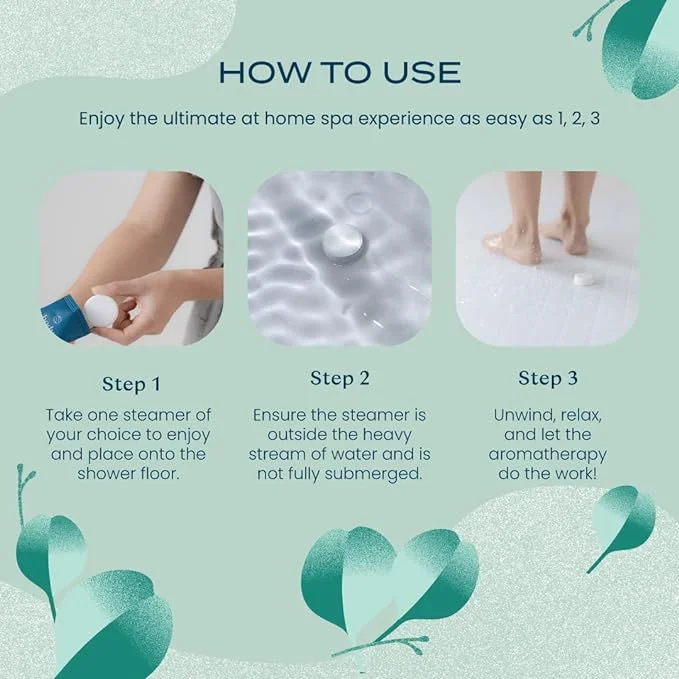 HOW TO USE

Enjoy the ultimate at home spa experience as easy as 1, 2, 3

Step 1

Take one steamer of your choice to enjoy and place onto the shower floor.

Step 2

Ensure the steamer is outside the heavy stream of water and is not fully submerged.

Step 3

Unwind, relax, and let the aromatherapy do the work!